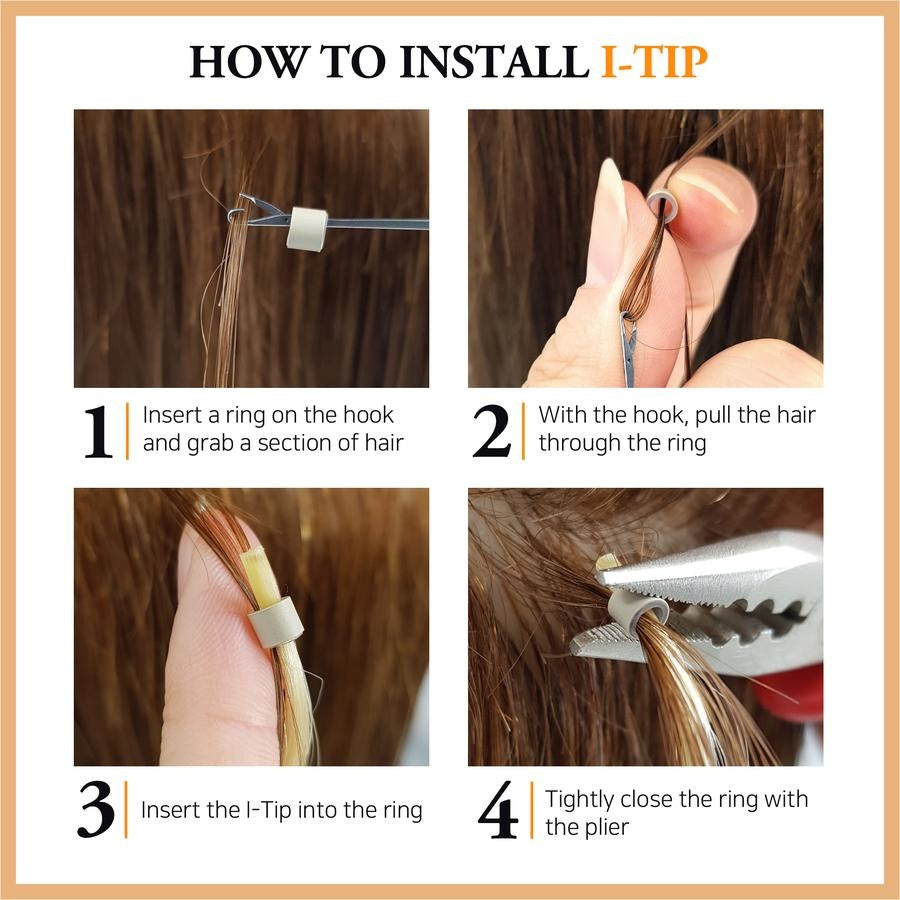 HOW TO INSTALL I-TIP

1 Insert a ring on the hook and grab a section of hair

2 With the hook, pull the hair through the ring

3 Insert the I-Tip into the ring

4 Tightly close the ring with the plier